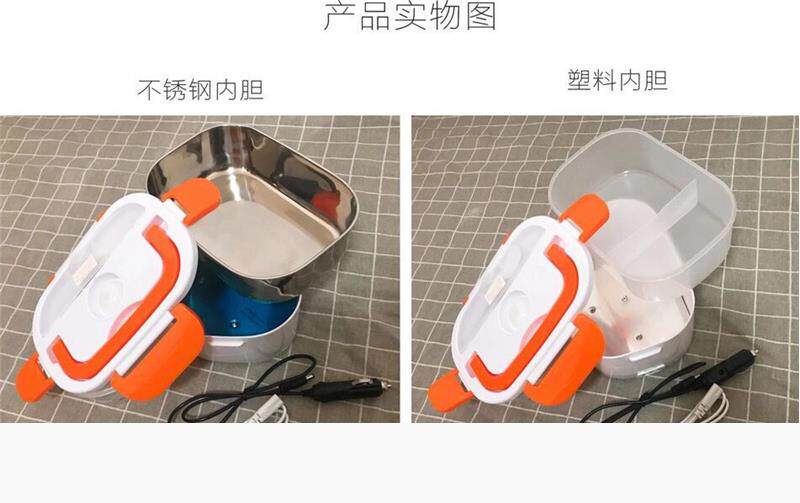 产品实物图

不锈钢内胆

塑料内胆