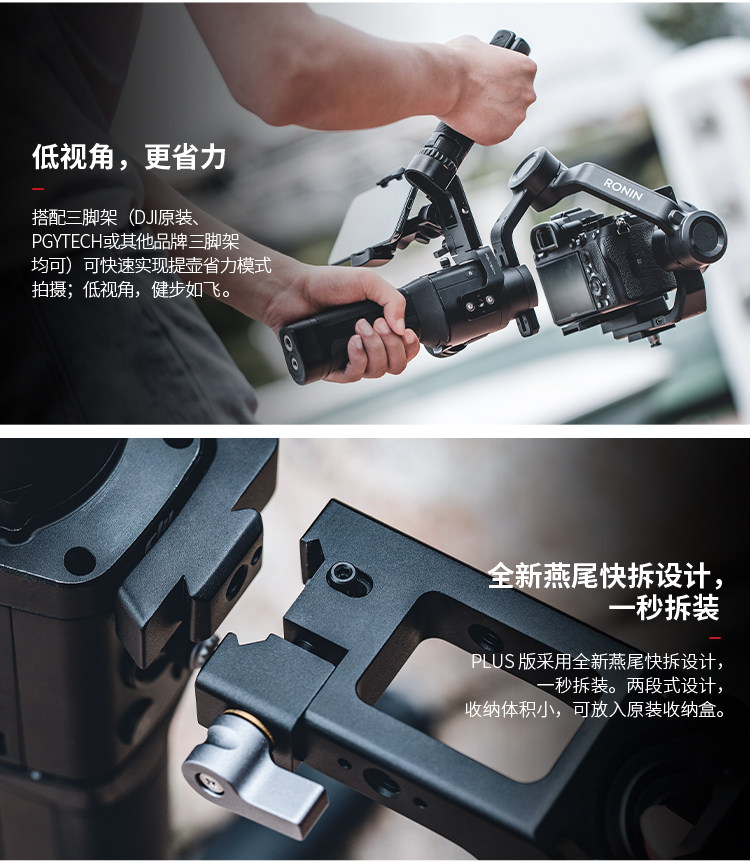 低视角，更省力

搭配三脚架（DJI原装、PGYTECH或其他品牌三脚架均可）可快速实现提壶省力模式拍摄；低视角，健步如飞。

RONIN

全新燕尾快拆设计，一秒拆装

PLUS 版采用全新燕尾快拆设计，一秒拆装。两段式设计，收纳体积小，可放入原装收纳盒。