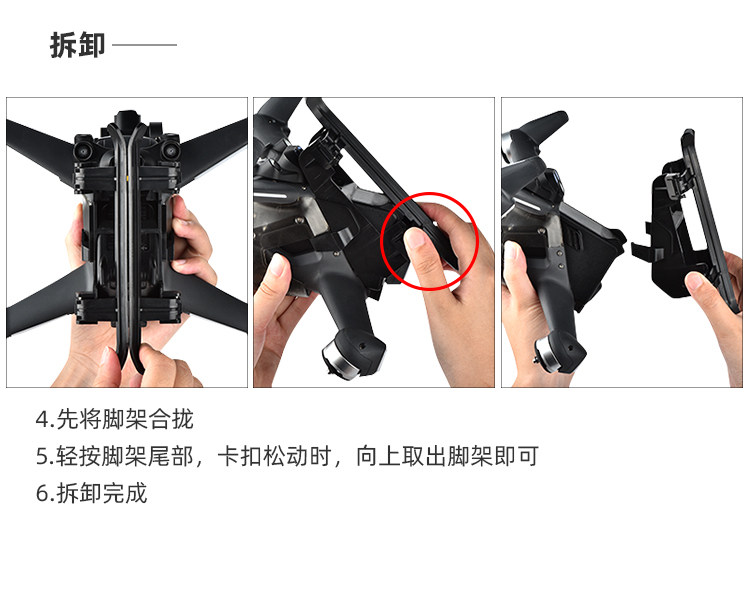 拆卸

4.先将脚架合拢
5.轻按脚架尾部，卡扣松动时，向上取出脚架即可
6.拆卸完成