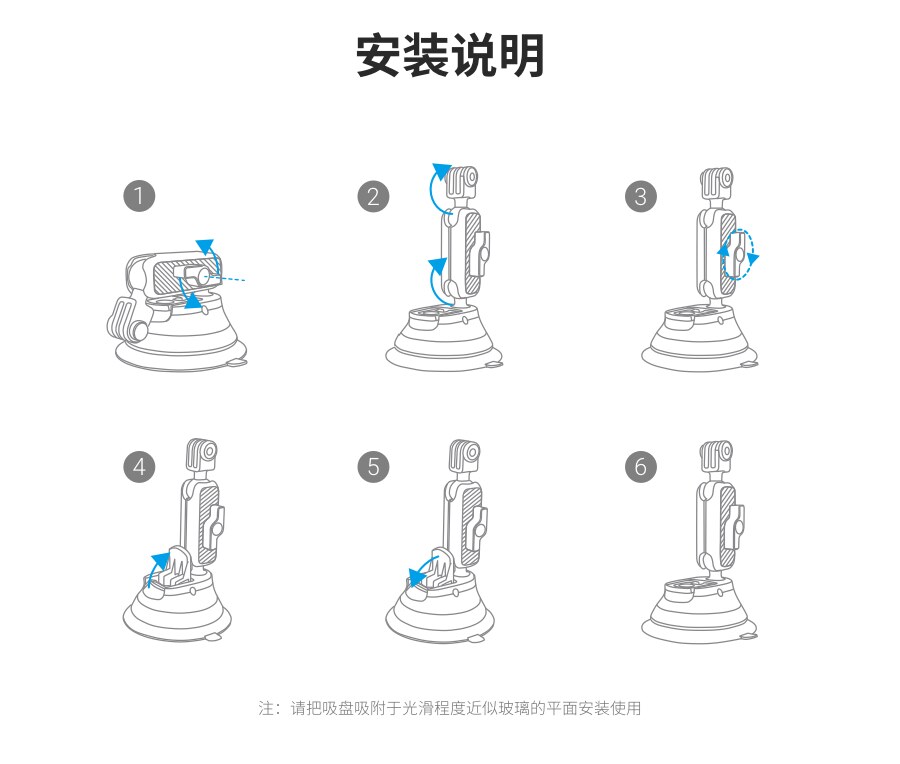 安装说明

1

2

3

4

5

6

注：请把吸盘吸附于光滑程度近似玻璃的平面安装使用