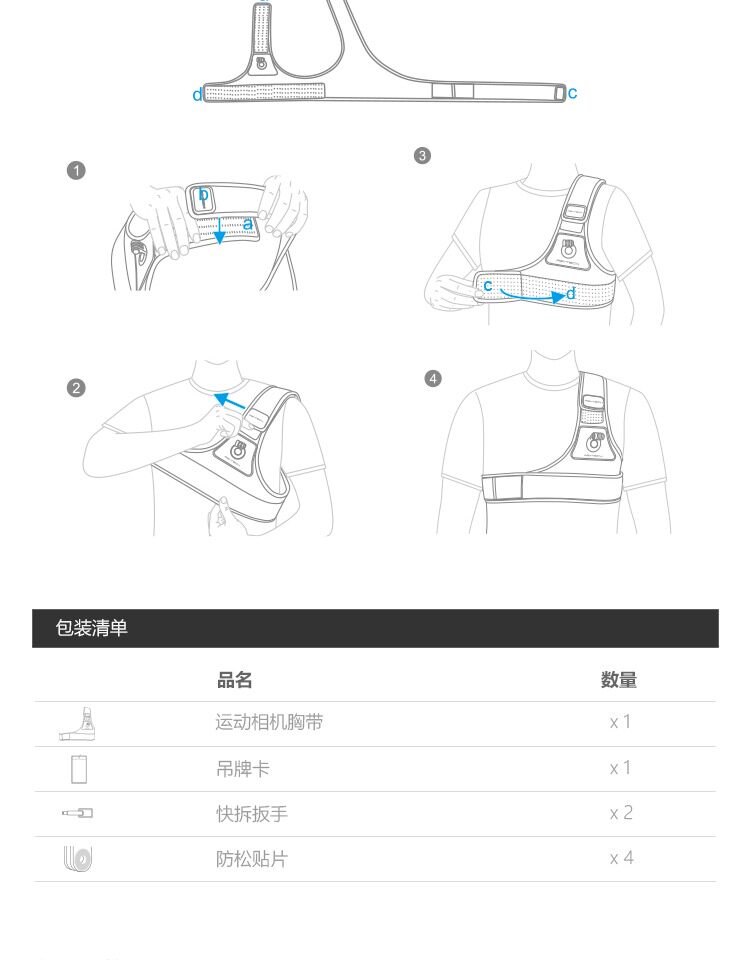 d c

1
b
a

3
c
d

2

4

包装清单

| | 品名 | 数量 |
|---|---|---|
| | 运动相机胸带 | x 1 |
| | 吊牌卡 | x 1 |
| | 快拆扳手 | x 2 |
| | 防松贴片 | x 4 |