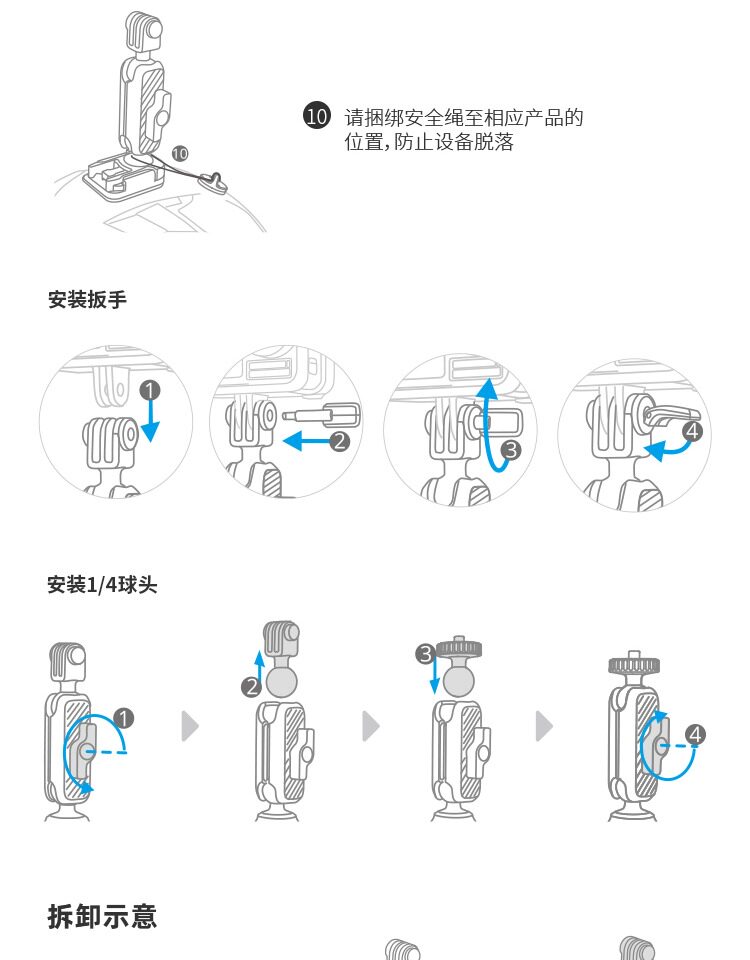 10

10 请捆绑安全绳至相应产品的位置，防止设备脱落

安装扳手

1

2

3

4

安装1/4球头

1

2

3

4

拆卸示意