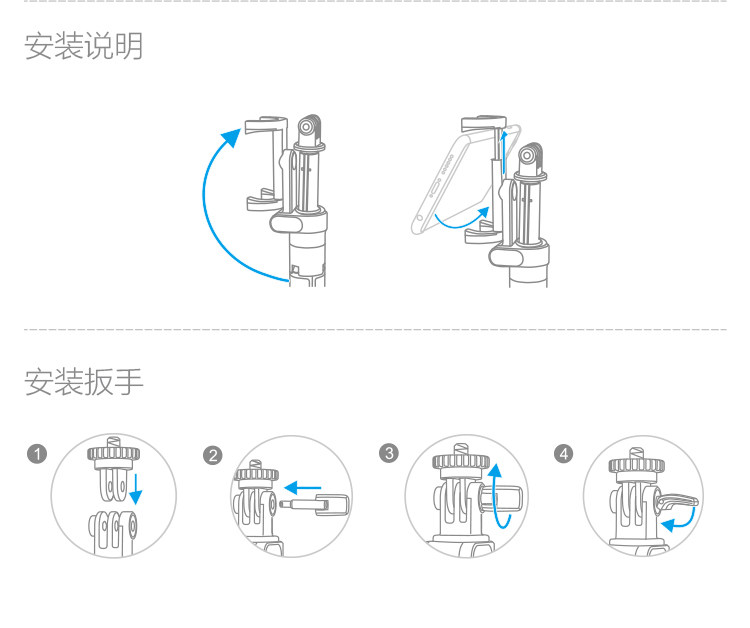 安装说明

安装扳手

1

2

3

4