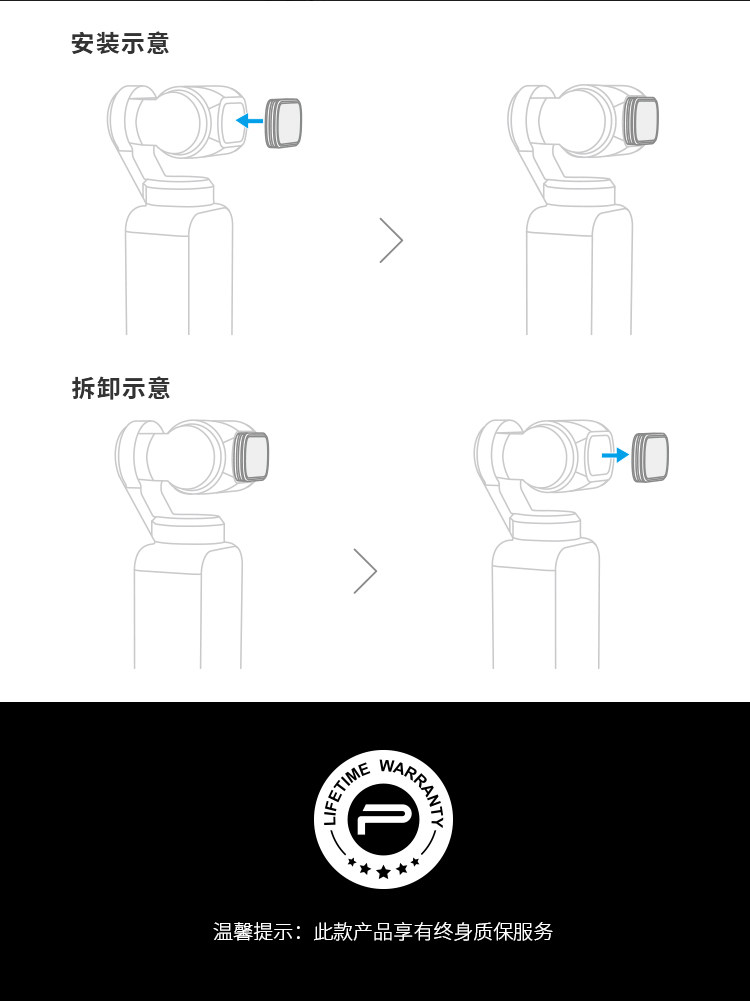 安装示意

拆卸示意

LIFETIME WARRANTY

温馨提示：此款产品享有终身质保服务