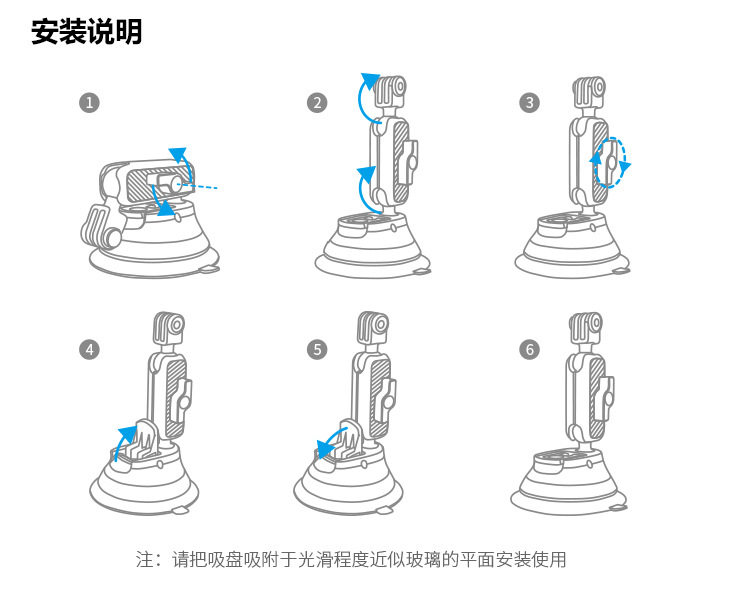 安装说明

1

2

3

4

5

6

注：请把吸盘吸附于光滑程度近似玻璃的平面安装使用