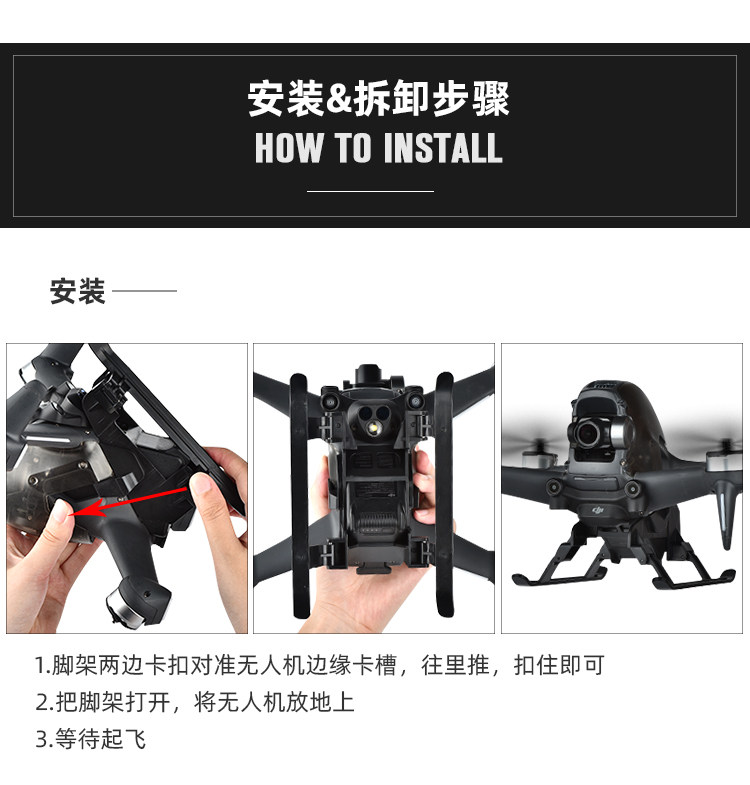 安装&拆卸步骤
HOW TO INSTALL

安装

1.脚架两边卡扣对准无人机边缘卡槽，往里推，扣住即可
2.把脚架打开，将无人机放地上
3.等待起飞