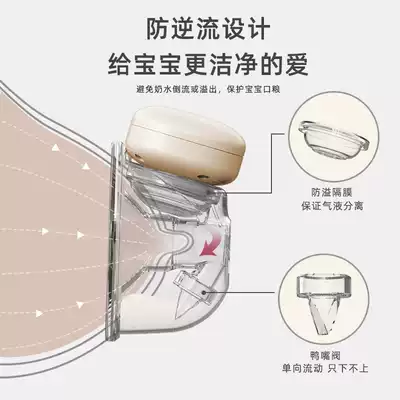 防逆流设计
给宝宝更洁净的爱

避免奶水倒流或溢出，保护宝宝口粮

防溢隔膜
保证气液分离

鸭嘴阀
单向流动 只下不上