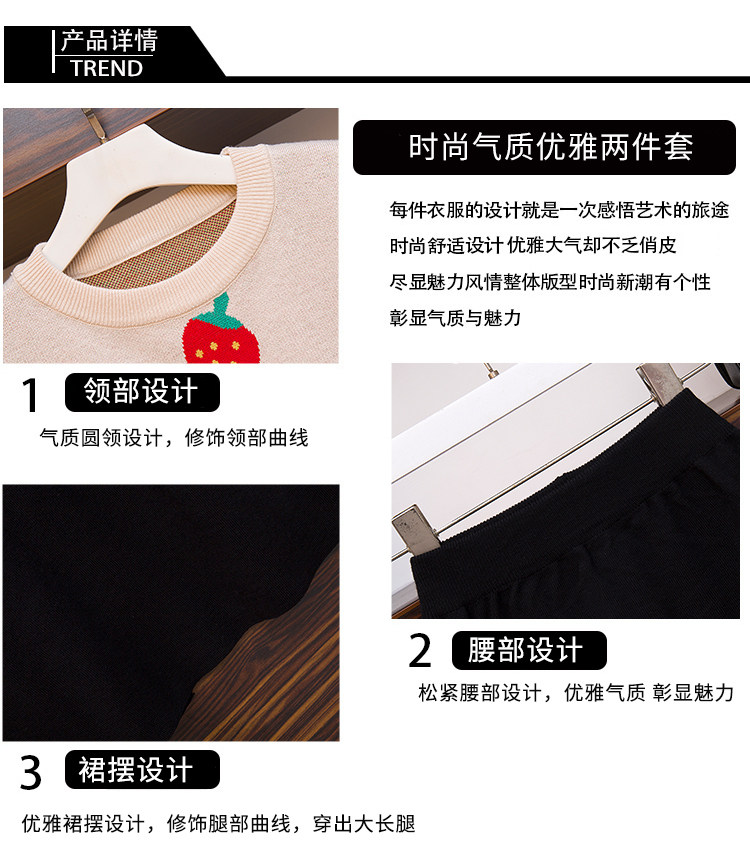 产品详情
TREND

时尚气质优雅两件套

每件衣服的设计就是一次感悟艺术的旅途
时尚舒适设计 优雅大气却不乏俏皮
尽显魅力风情整体版型时尚新潮有个性
彰显气质与魅力

1 领部设计

气质圆领设计，修饰领部曲线

2 腰部设计

松紧腰部设计，优雅气质 彰显魅力

3 裙摆设计

优雅裙摆设计，修饰腿部曲线，穿出大长腿