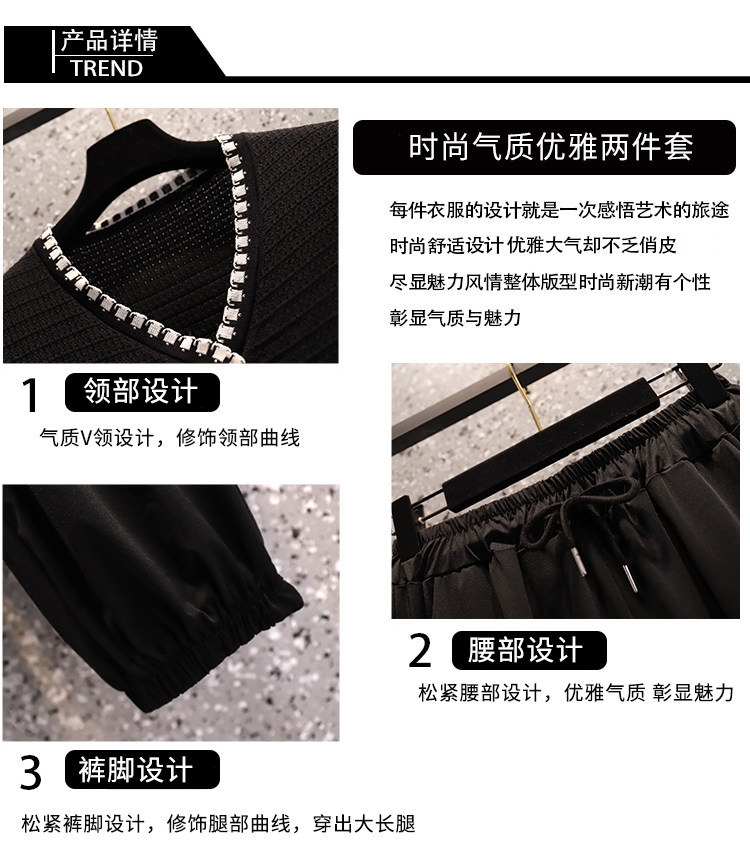 产品详情
TREND

时尚气质优雅两件套

每件衣服的设计就是一次感悟艺术的旅途
时尚舒适设计 优雅大气却不乏俏皮
尽显魅力风情整体版型时尚新潮有个性
彰显气质与魅力

1 领部设计

气质V领设计，修饰领部曲线

2 腰部设计

松紧腰部设计，优雅气质 彰显魅力

3 裤脚设计

松紧裤脚设计，修饰腿部曲线，穿出大长腿