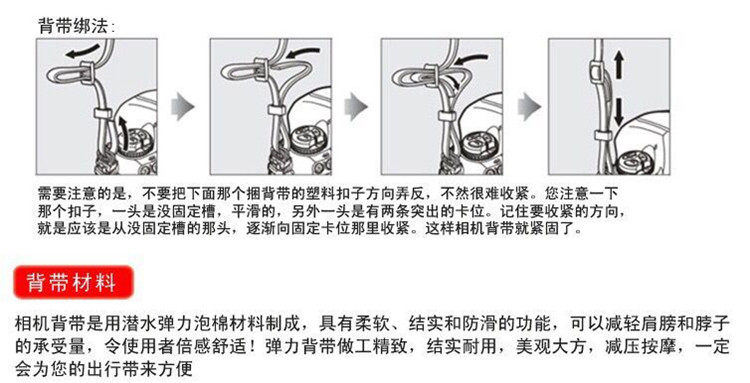 背带绑法：

需要注意的是，不要把下面那个捆背带的塑料扣子方向弄反，不然很难收紧。您注意一下那个扣子，一头是没固定槽，平滑的，另外一头是有两条突出的卡位。记住要收紧的方向，就是应该是从没固定槽的那头，逐渐向固定卡位那里收紧。这样相机背带就紧固了。

背带材料

相机背带是用潜水弹力泡棉材料制成，具有柔软、结实和防滑的功能，可以减轻肩膀和脖子的承受量，令使用者倍感舒适！弹力背带做工精致，结实耐用，美观大方，减压按摩，一定会为您的出行带来方便