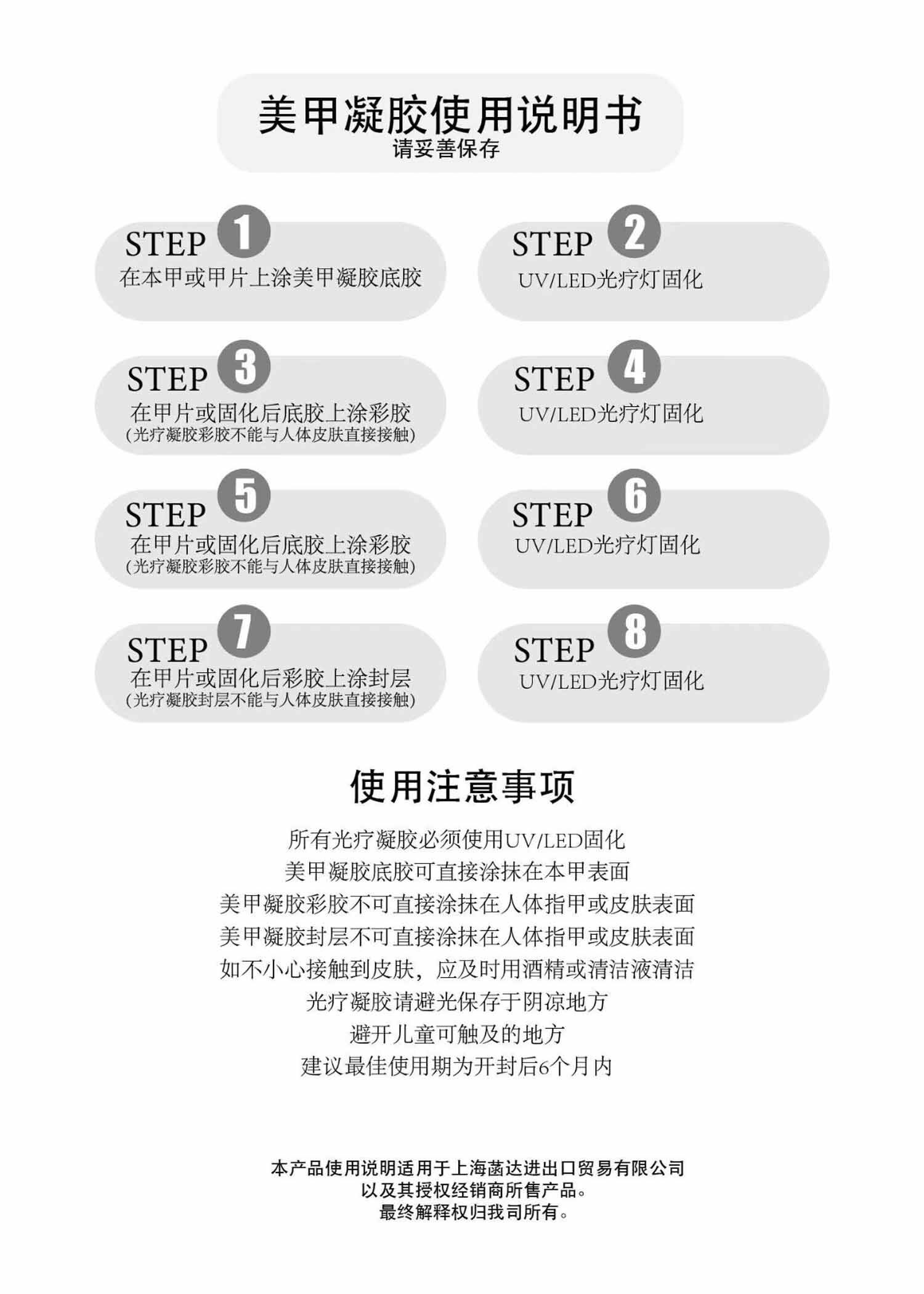 美甲凝胶使用说明书
请妥善保存

STEP 1
在本甲或甲片上涂美甲凝胶底胶

STEP 2
UV/LED光疗灯固化

STEP 3
在甲片或固化后底胶上涂彩胶
(光疗凝胶彩胶不能与人体皮肤直接接触)

STEP 4
UV/LED光疗灯固化

STEP 5
在甲片或固化后底胶上涂彩胶
(光疗凝胶彩胶不能与人体皮肤直接接触)

STEP 6
UV/LED光疗灯固化

STEP 7
在甲片或固化后彩胶上涂封层
(光疗凝胶封层不能与人体皮肤直接接触)

STEP 8
UV/LED光疗灯固化

使用注意事项

所有光疗凝胶必须使用UV/LED固化
美甲凝胶底胶可直接涂抹在本甲表面
美甲凝胶彩胶不可直接涂抹在人体指甲或皮肤表面
美甲凝胶封层不可直接涂抹在人体指甲或皮肤表面
如不小心接触到皮肤，应及时用酒精或清洁液清洁
光疗凝胶请避光保存于阴凉地方
避开儿童可触及的地方
建议最佳使用期为开封后6个月内

本产品使用说明适用于上海菡达进出口贸易有限公司
以及其授权经销商所售产品。
最终解释权归我司所有。