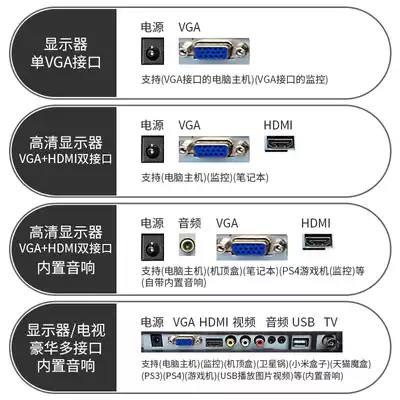 显示器
单VGA接口

电源 VGA

支持(VGA接口的电脑主机)(VGA接口的监控)

高清显示器
VGA+HDMI双接口

电源 VGA HDMI

支持(电脑主机)(监控)(笔记本)

高清显示器
VGA+HDMI双接口
内置音响

电源 音频 VGA HDMI

支持(电脑主机)(机顶盒)(笔记本)(PS4游戏机(监控)等
(自带内置音响)

显示器/电视
豪华多接口
内置音响

电源 VGA HDMI 视频 音频 USB TV

支持(电脑主机)(监控)(机顶盒)(卫星锅)(小米盒子)(天猫魔盒)
(PS3)(PS4)(游戏机)(USB播放图片视频)等(内置音响)