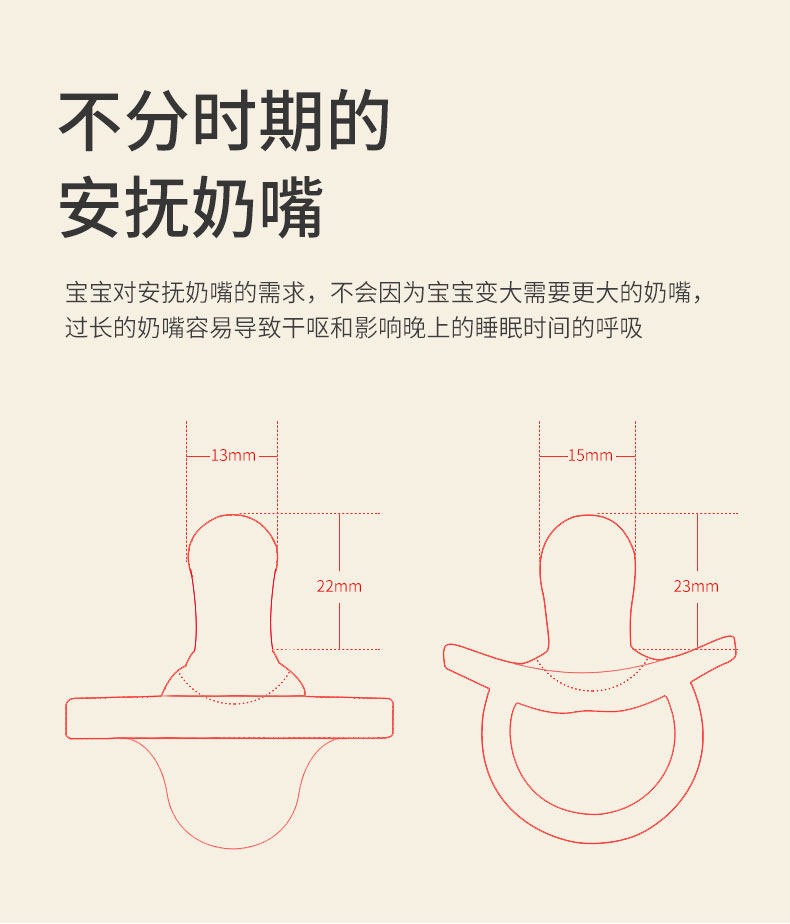 不分时期的
安抚奶嘴

宝宝对安抚奶嘴的需求，不会因为宝宝变大需要更大的奶嘴，过长的奶嘴容易导致干呕和影响晚上的睡眠时间的呼吸

13mm
22mm

15mm
23mm