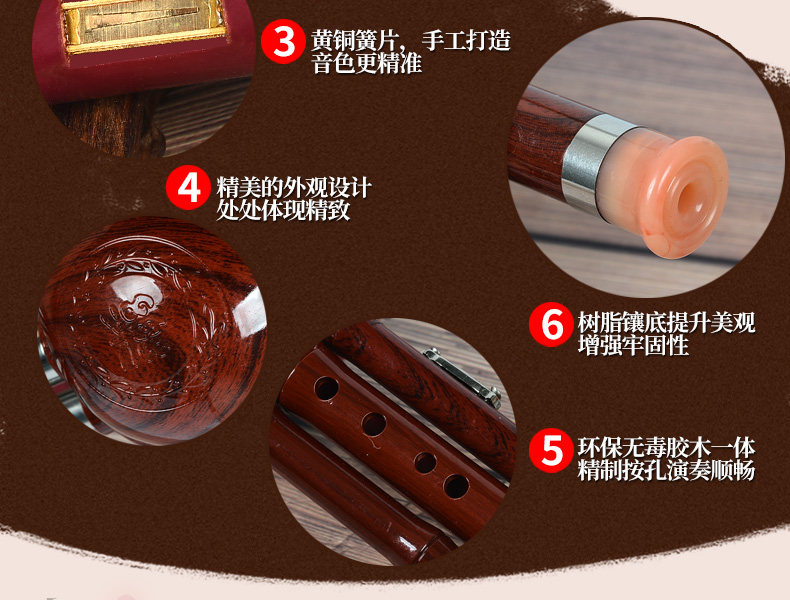 3 黄铜簧片，手工打造
音色更精准

4 精美的外观设计
处处体现精致

6 树脂镶底提升美观
增强牢固性

5 环保无毒胶木一体
精制按孔演奏顺畅