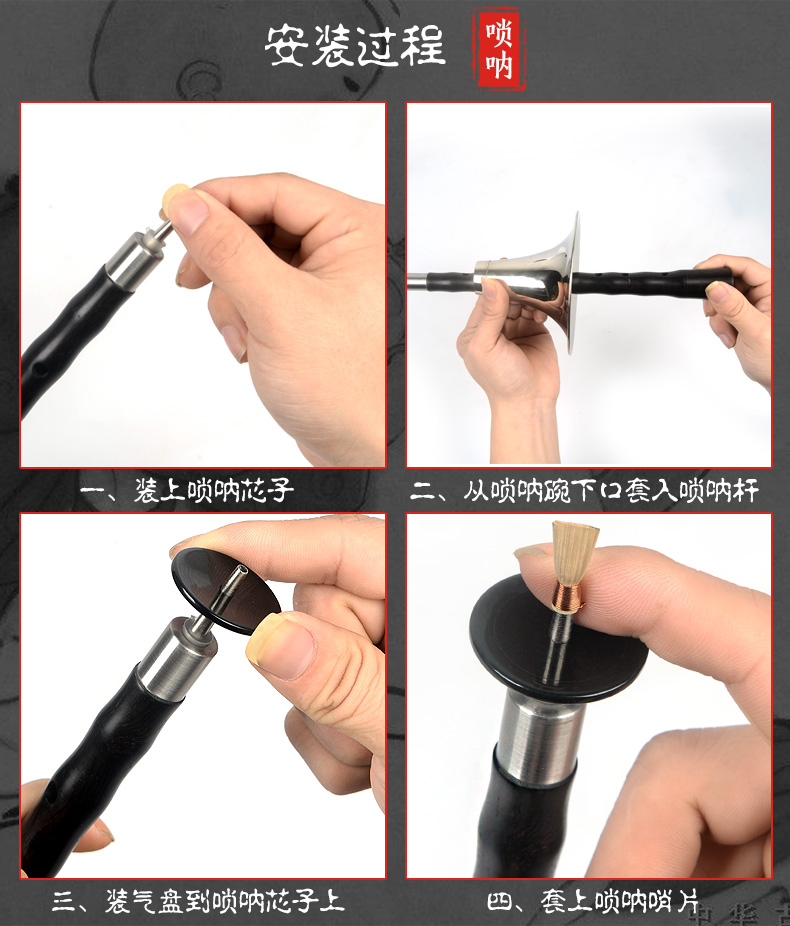 安装过程 唢呐

一、装上唢呐芯子

二、从唢呐碗下口套入唢呐杆

三、装气盘到唢呐芯子上

四、套上唢呐哨片