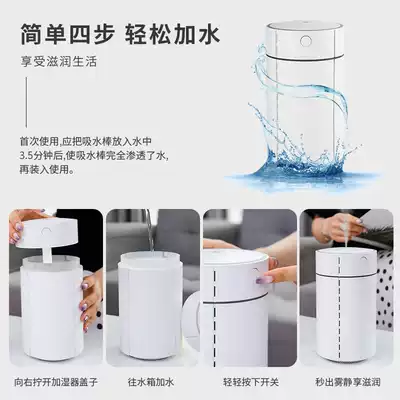 简单四步 轻松加水

享受滋润生活

首次使用,应把吸水棒放入水中3.5分钟后,使吸水棒完全渗透了水,再装入使用。

向右拧开加湿器盖子

往水箱加水

轻轻按下开关

秒出雾静享滋润