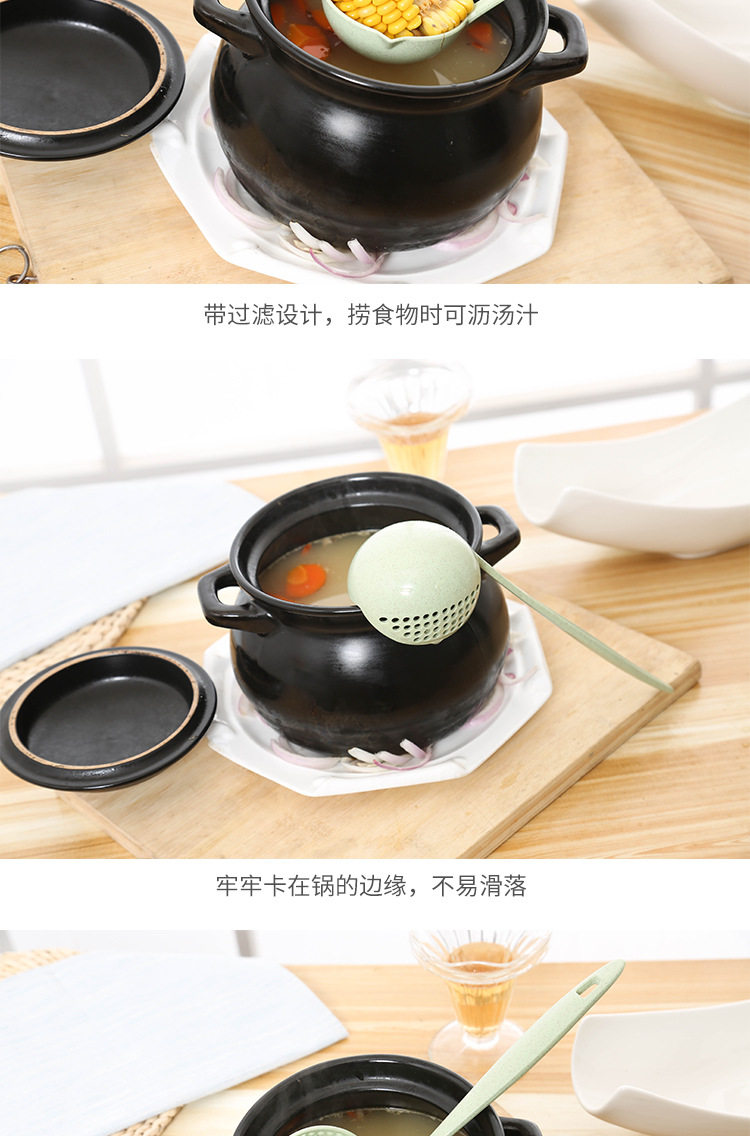 带过滤设计，捞食物时可沥汤汁

牢牢卡在锅的边缘，不易滑落