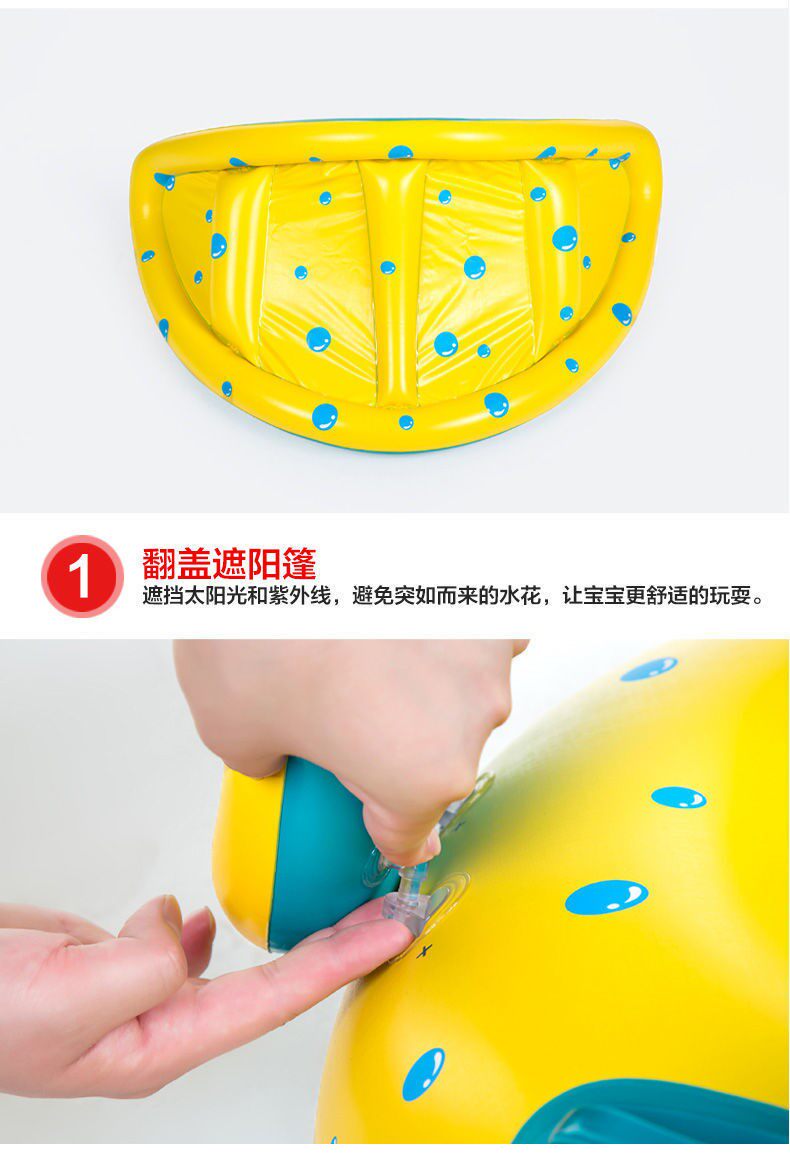 1 翻盖遮阳篷
遮挡太阳光和紫外线，避免突如而来的水花，让宝宝更舒适的玩耍。