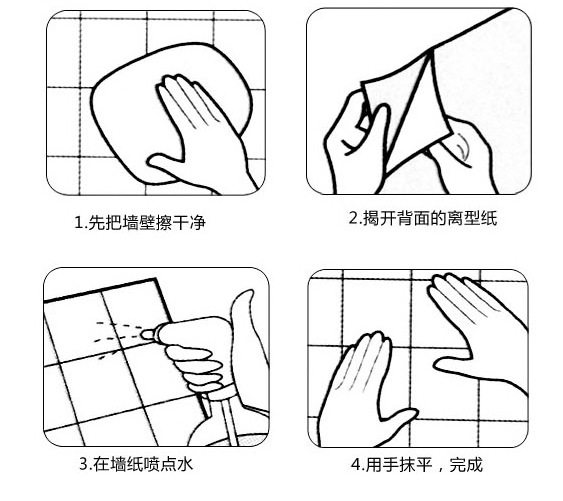 1.先把墙壁擦干净

2.揭开背面的离型纸

3.在墙纸喷点水

4.用手抹平，完成