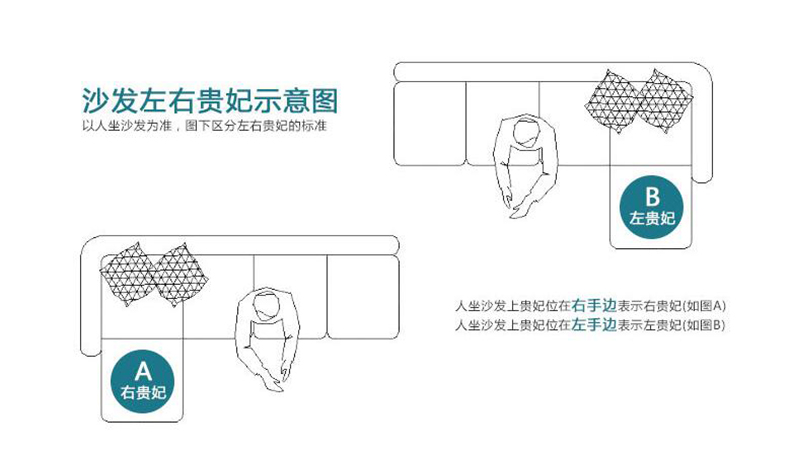 沙发左右贵妃示意图
以人坐沙发为准，图下区分左右贵妃的标准

B
左贵妃

A
右贵妃

人坐沙发上贵妃位在右手边表示右贵妃(如图A)
人坐沙发上贵妃位在左手边表示左贵妃(如图B)