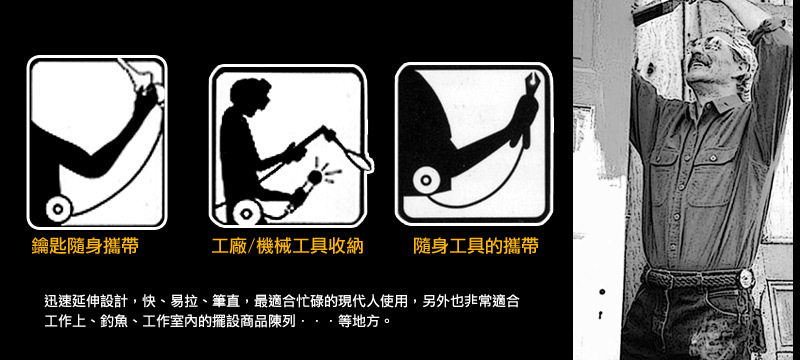 鑰匙隨身攜帶

工廠/機械工具收納

隨身工具的攜帶

迅速延伸設計，快、易拉、筆直，最適合忙碌的現代人使用，另外也非常適合工作上、釣魚、工作室內的擺設商品陳列．．．等地方。