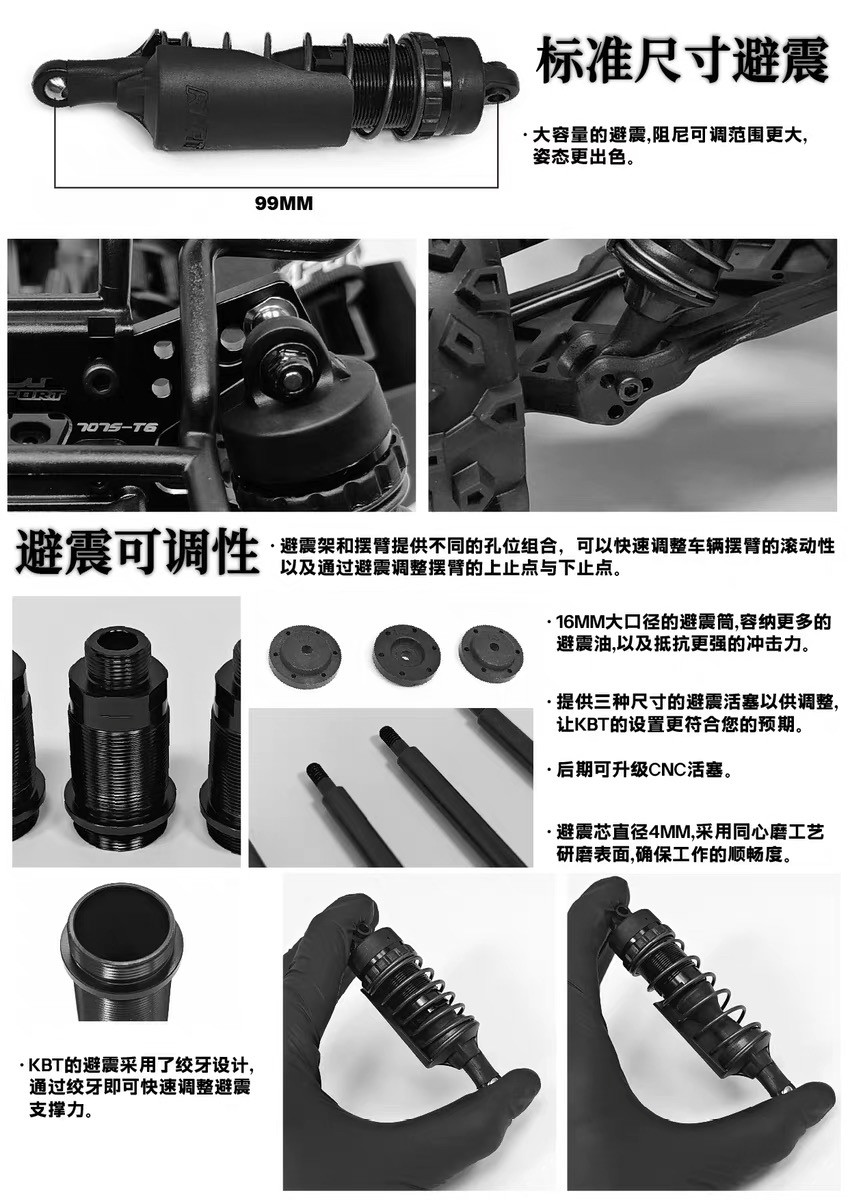 标准尺寸避震

· 大容量的避震,阻尼可调范围更大,姿态更出色。

99MM

7075-T6

避震可调性

· 避震架和摆臂提供不同的孔位组合，可以快速调整车辆摆臂的滚动性以及通过避震调整摆臂的上止点与下止点。

· 16MM大口径的避震筒,容纳更多的避震油,以及抵抗更强的冲击力。

· 提供三种尺寸的避震活塞以供调整,让KBT的设置更符合您的预期。

· 后期可升级CNC活塞。

· 避震芯直径4MM,采用同心磨工艺研磨表面,确保工作的顺畅度。

· KBT的避震采用了绞牙设计,通过绞牙即可快速调整避震支撑力。