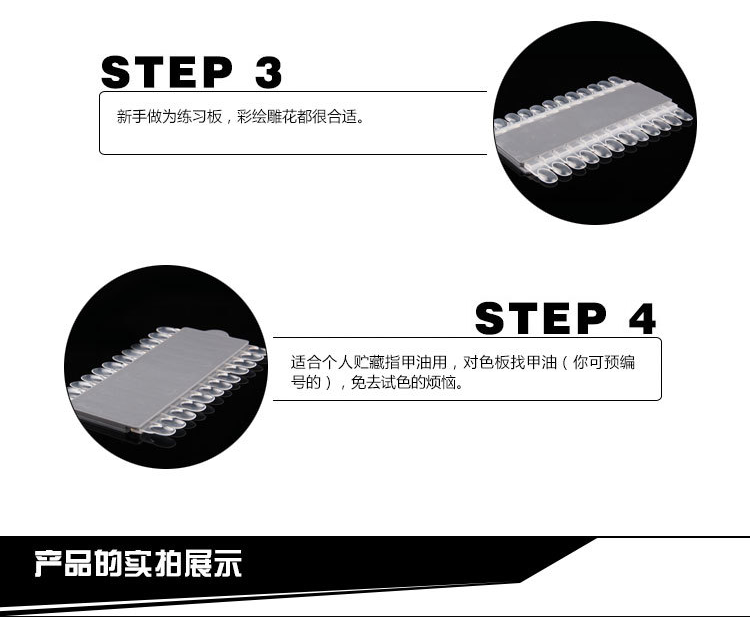 STEP 3

新手做为练习板，彩绘雕花都很合适。

STEP 4

适合个人贮藏指甲油用，对色板找甲油（你可预编号的），免去试色的烦恼。

产品的实拍展示