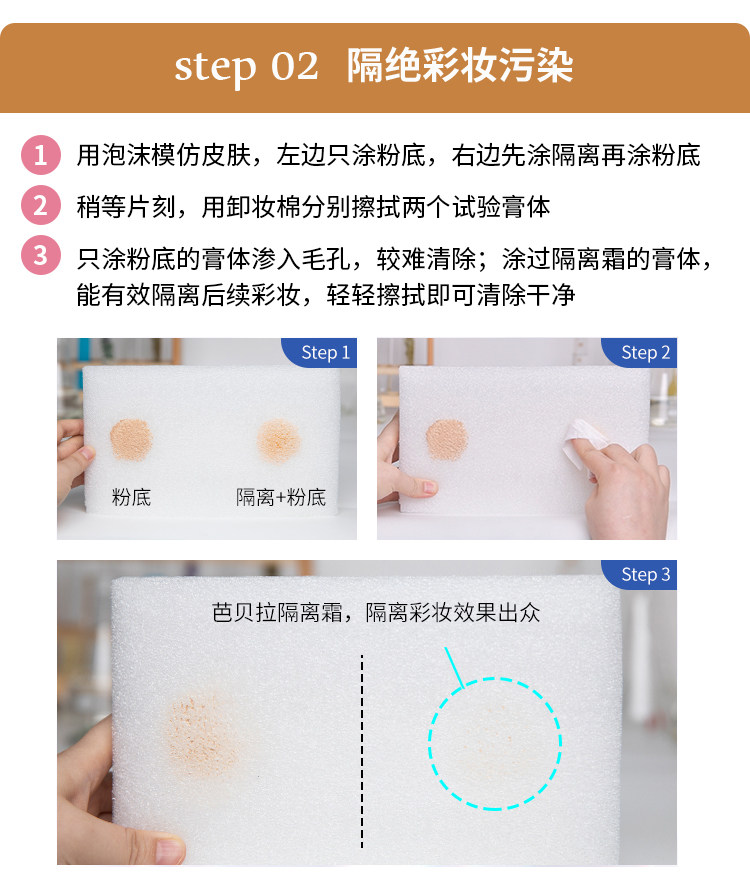 step 02 隔绝彩妆污染

1 用泡沫模仿皮肤，左边只涂粉底，右边先涂隔离再涂粉底

2 稍等片刻，用卸妆棉分别擦拭两个试验膏体

3 只涂粉底的膏体渗入毛孔，较难清除；涂过隔离霜的膏体，能有效隔离后续彩妆，轻轻擦拭即可清除干净

Step 1

粉底

隔离+粉底

Step 2

Step 3

芭贝拉隔离霜，隔离彩妆效果出众