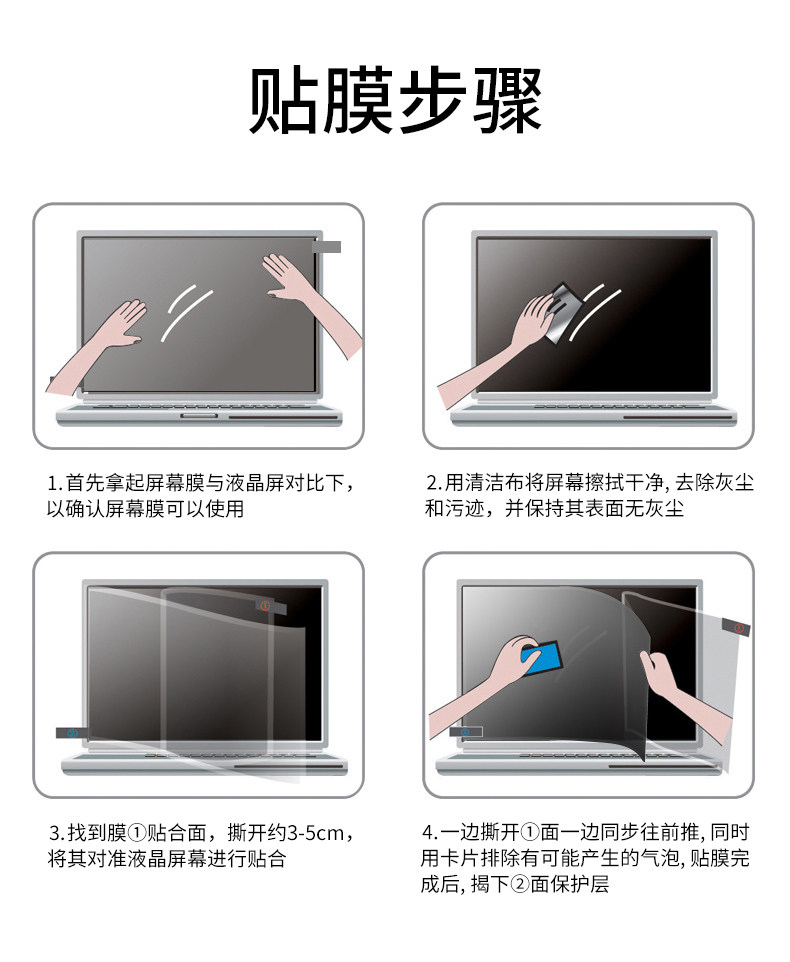 贴膜步骤

1.首先拿起屏幕膜与液晶屏对比下，以确认屏幕膜可以使用

2.用清洁布将屏幕擦拭干净, 去除灰尘和污迹，并保持其表面无灰尘

①

②

3.找到膜①贴合面，撕开约3-5cm，将其对准液晶屏幕进行贴合

①

②

4.一边撕开①面一边同步往前推, 同时用卡片排除有可能产生的气泡, 贴膜完成后, 揭下②面保护层