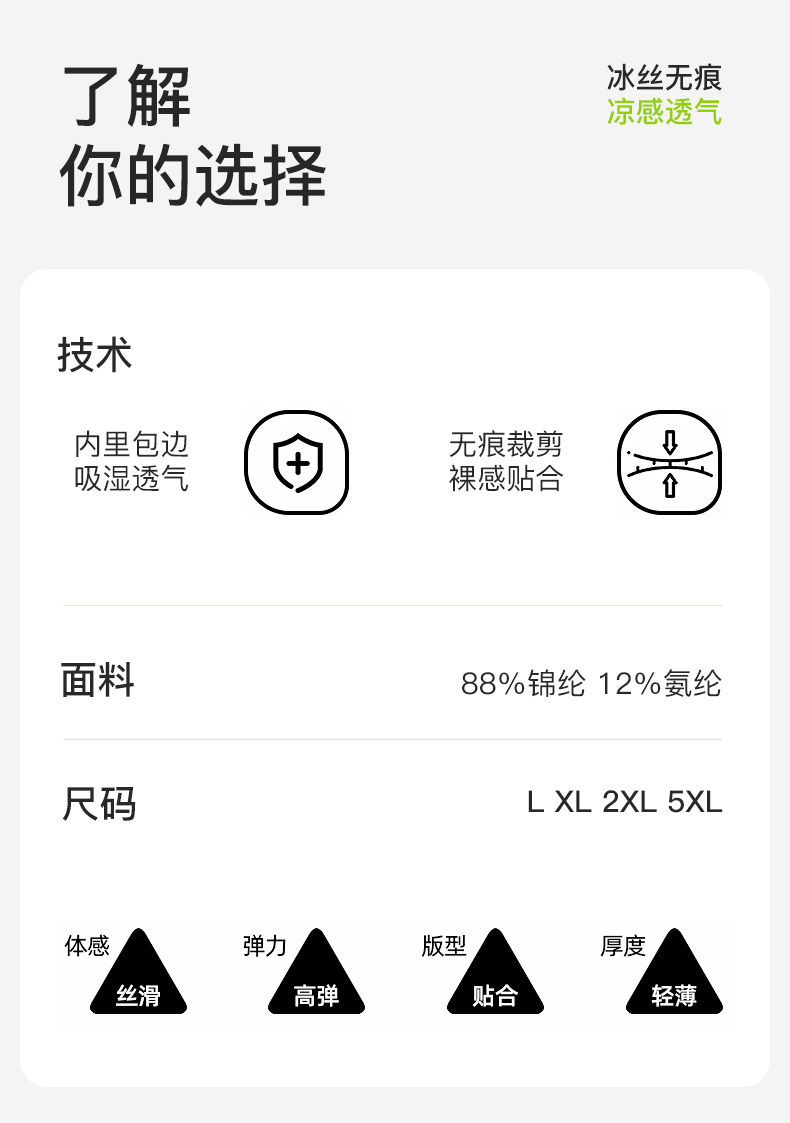 了解
你的选择

冰丝无痕
凉感透气

技术

内里包边
吸湿透气

无痕裁剪
裸感贴合

面料

88%锦纶 12%氨纶

尺码

L XL 2XL 5XL

体感
丝滑

弹力
高弹

版型
贴合

厚度
轻薄