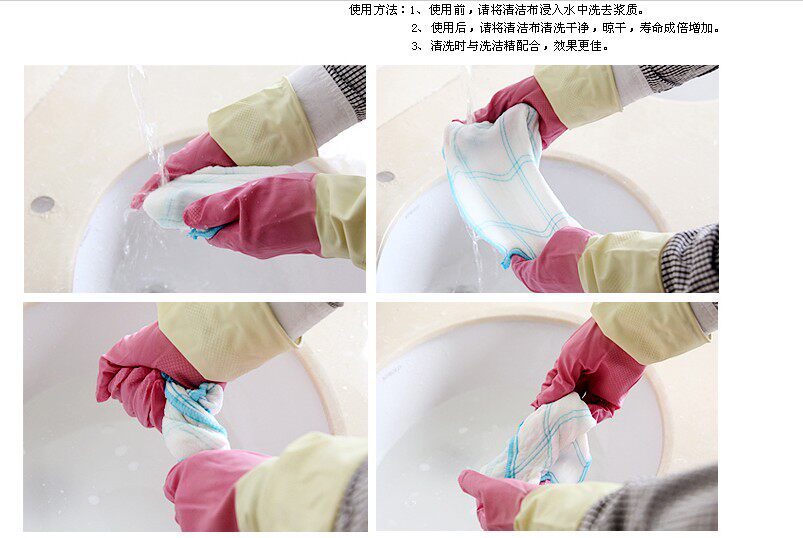 使用方法：1、使用前，请将清洁布浸入水中洗去浆质。
2、使用后，请将清洁布清洗干净，晾干，寿命成倍增加。
3、清洗时与洗洁精配合，效果更佳。