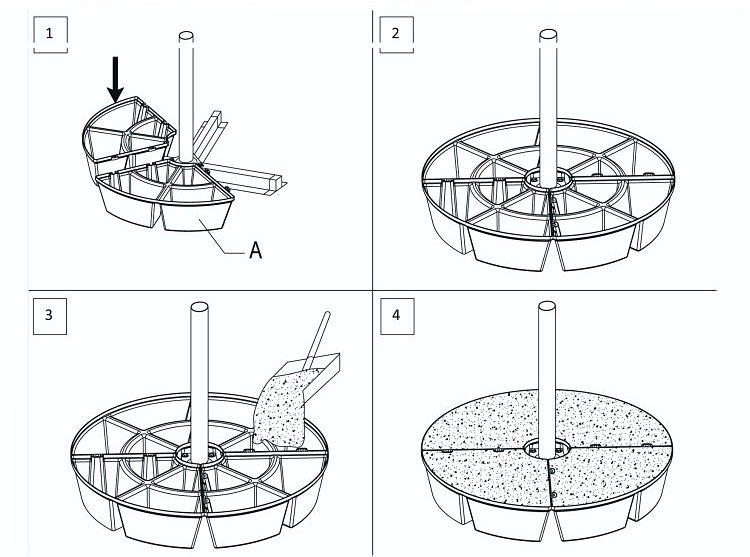 1

A

2

3

4