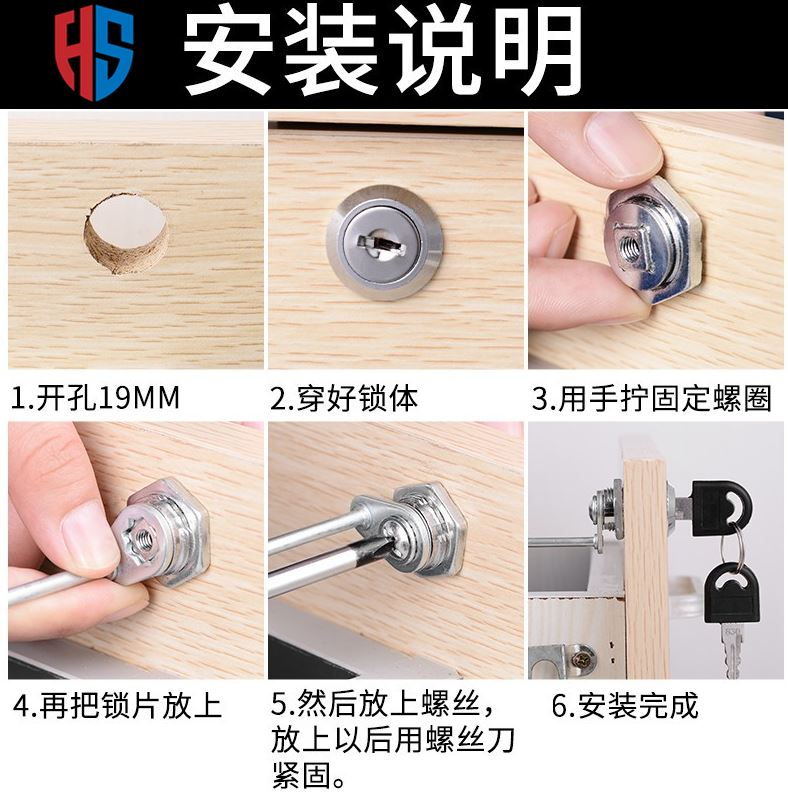 HS 安装说明

1.开孔19MM

2.穿好锁体

3.用手拧固定螺圈

4.再把锁片放上

5.然后放上螺丝，放上以后用螺丝刀紧固。

6.安装完成