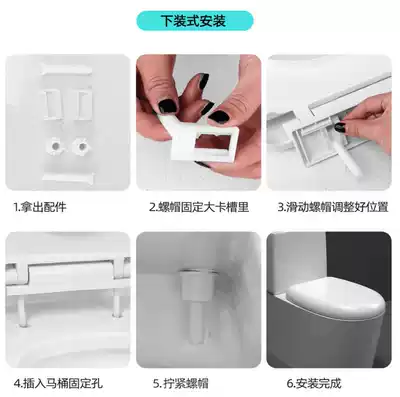 下装式安装

1.拿出配件

2.螺帽固定大卡槽里

3.滑动螺帽调整好位置

4.插入马桶固定孔

5.拧紧螺帽

6.安装完成