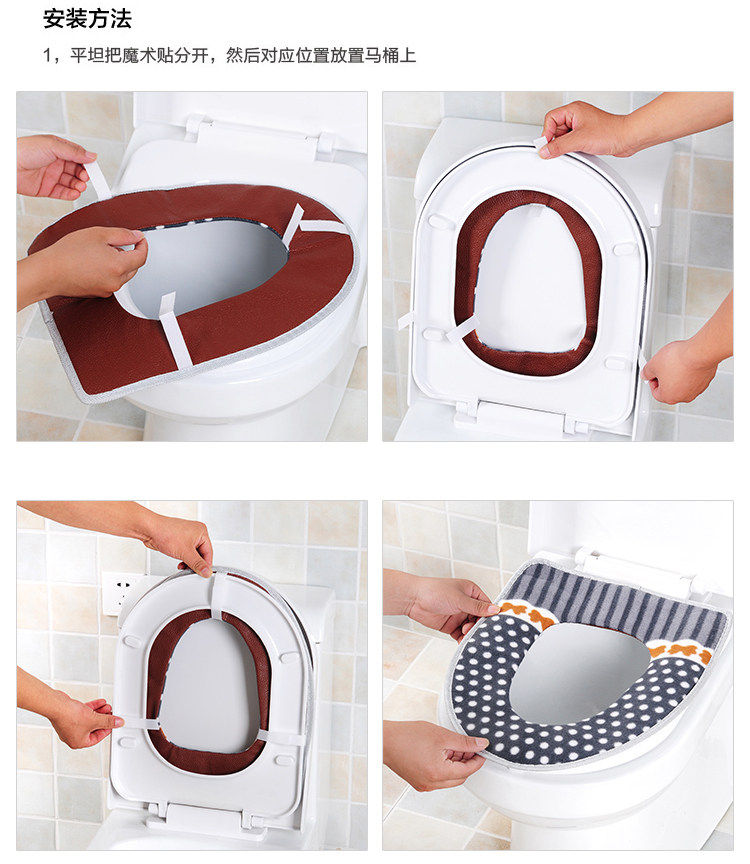 安装方法

1，平坦把魔术贴分开，然后对应位置放置马桶上