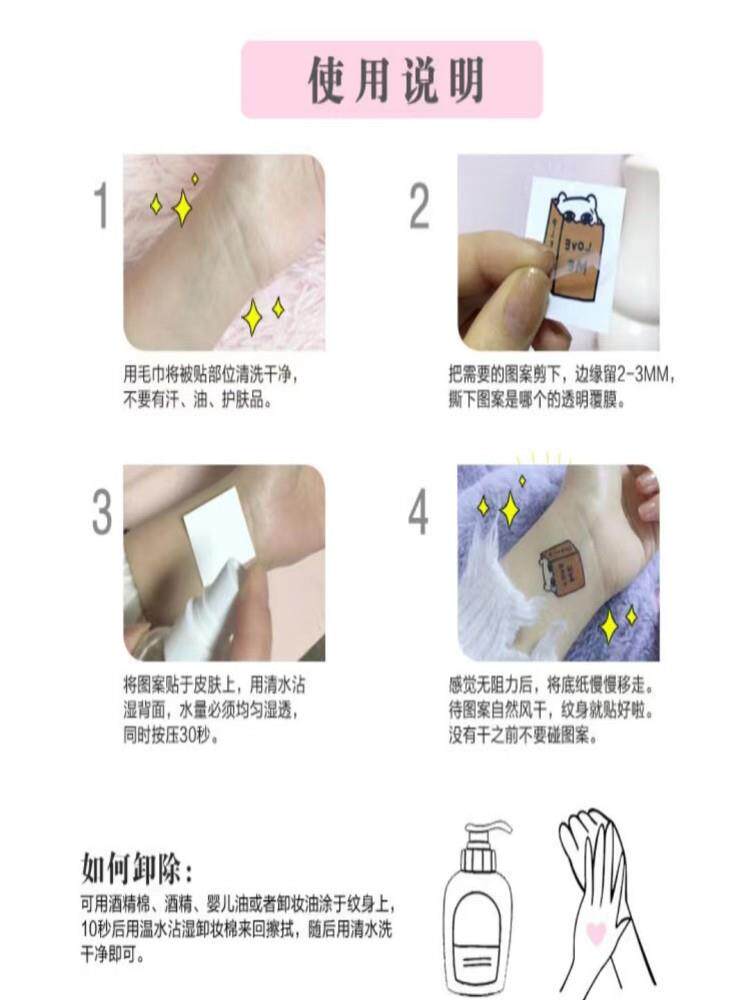 使用说明

1

用毛巾将被贴部位清洗干净，不要有汗、油、护肤品。

2

LOVE ME

把需要的图案剪下，边缘留2-3MM，撕下图案是哪个的透明覆膜。

3

将图案贴于皮肤上，用清水沾湿背面，水量必须均匀湿透，同时按压30秒。

4

感觉无阻力后，将底纸慢慢移走。待图案自然风干，纹身就贴好啦。没有干之前不要碰图案。

如何卸除：

可用酒精棉、酒精、婴儿油或者卸妆油涂于纹身上，10秒后用温水沾湿卸妆棉来回擦拭，随后用清水洗干净即可。