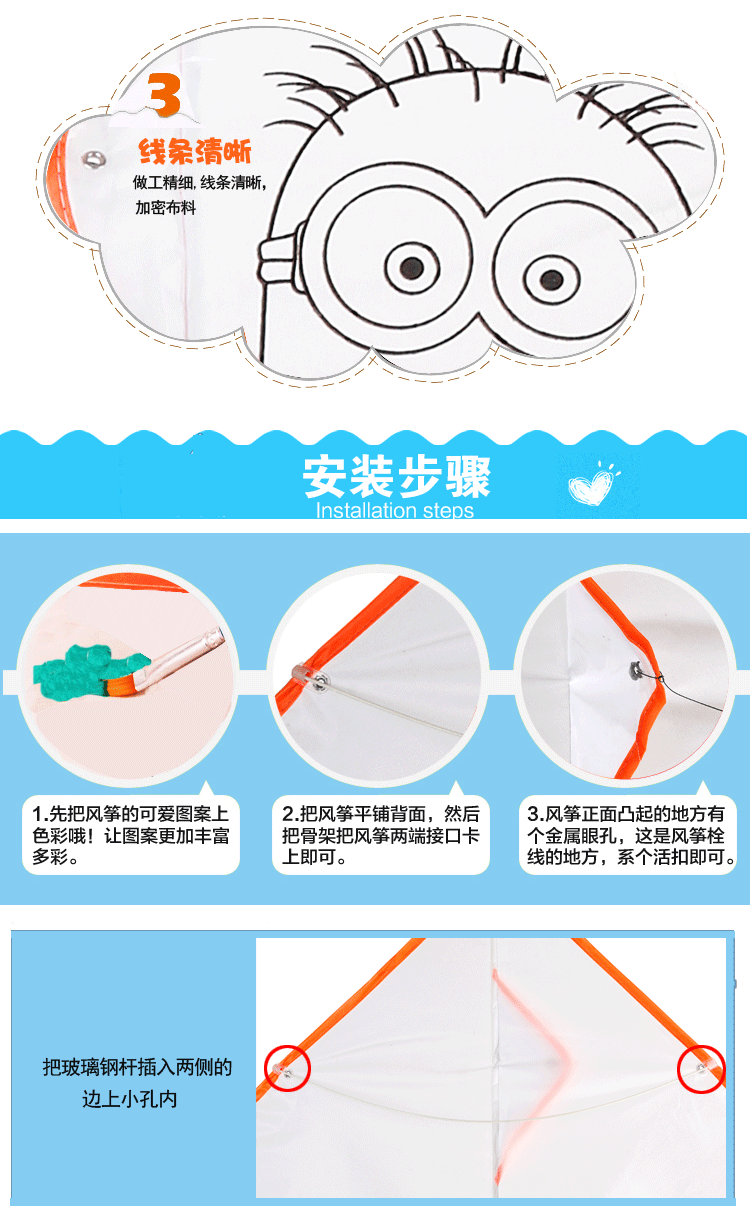 3
线条清晰
做工精细, 线条清晰, 加密布料

安装步骤
Installation steps

1.先把风筝的可爱图案上色彩哦！让图案更加丰富多彩。

2.把风筝平铺背面，然后把骨架把风筝两端接口卡上即可。

3.风筝正面凸起的地方有个金属眼孔，这是风筝栓线的地方，系个活扣即可。

把玻璃钢杆插入两侧的边上小孔内