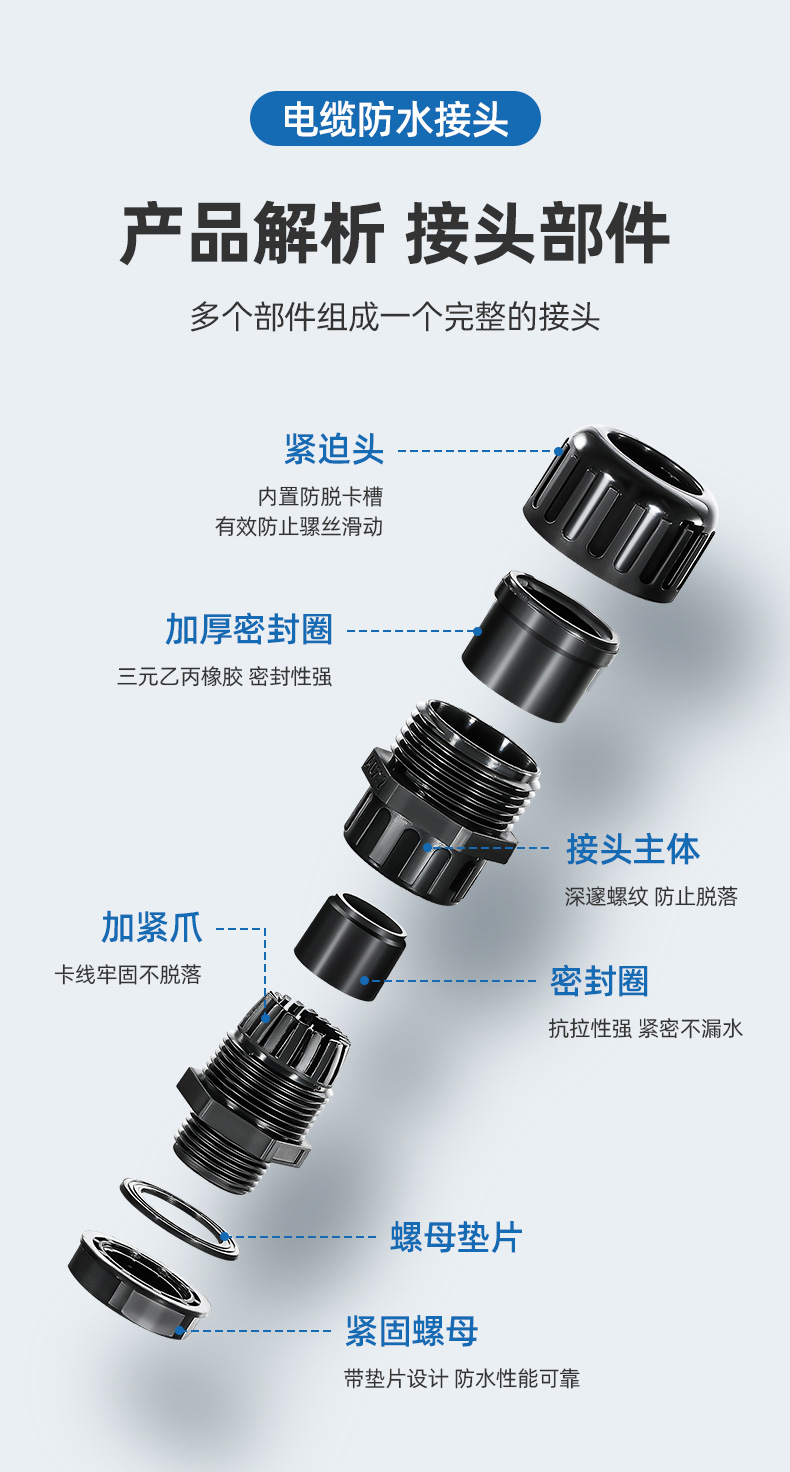 电缆防水接头

产品解析 接头部件

多个部件组成一个完整的接头

紧迫头

内置防脱卡槽
有效防止骡丝滑动

加厚密封圈

三元乙丙橡胶 密封性强

接头主体

深邃螺纹 防止脱落

加紧爪

卡线牢固不脱落

密封圈

抗拉性强 紧密不漏水

螺母垫片

紧固螺母

带垫片设计 防水性能可靠