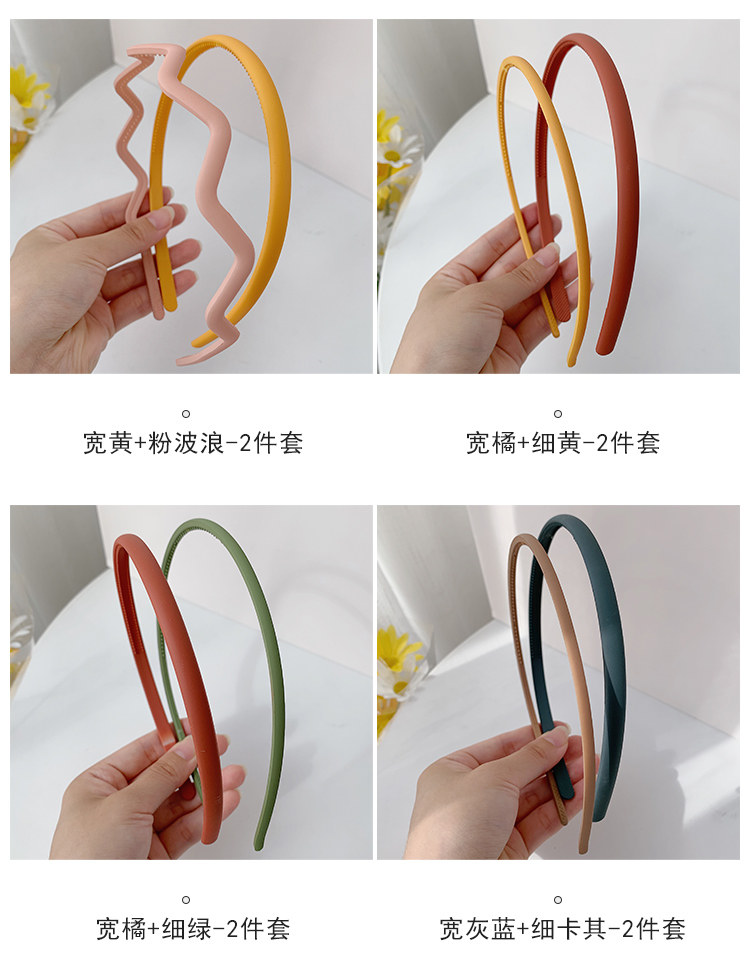 宽黄+粉波浪-2件套

宽橘+细黄-2件套

宽橘+细绿-2件套

宽灰蓝+细卡其-2件套