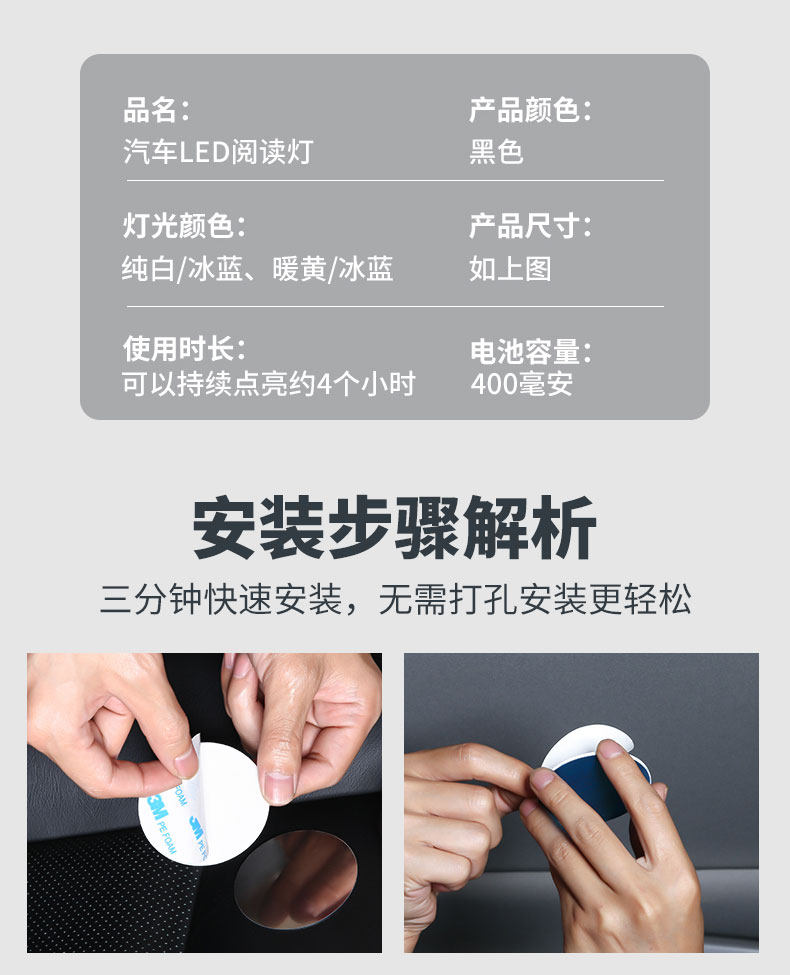 品名：
汽车LED阅读灯

产品颜色：
黑色

灯光颜色：
纯白/冰蓝、暖黄/冰蓝

产品尺寸：
如上图

使用时长：
可以持续点亮约4个小时

电池容量：
400毫安

安装步骤解析

三分钟快速安装，无需打孔安装更轻松

3M PE FOAM
3M PE FOAM