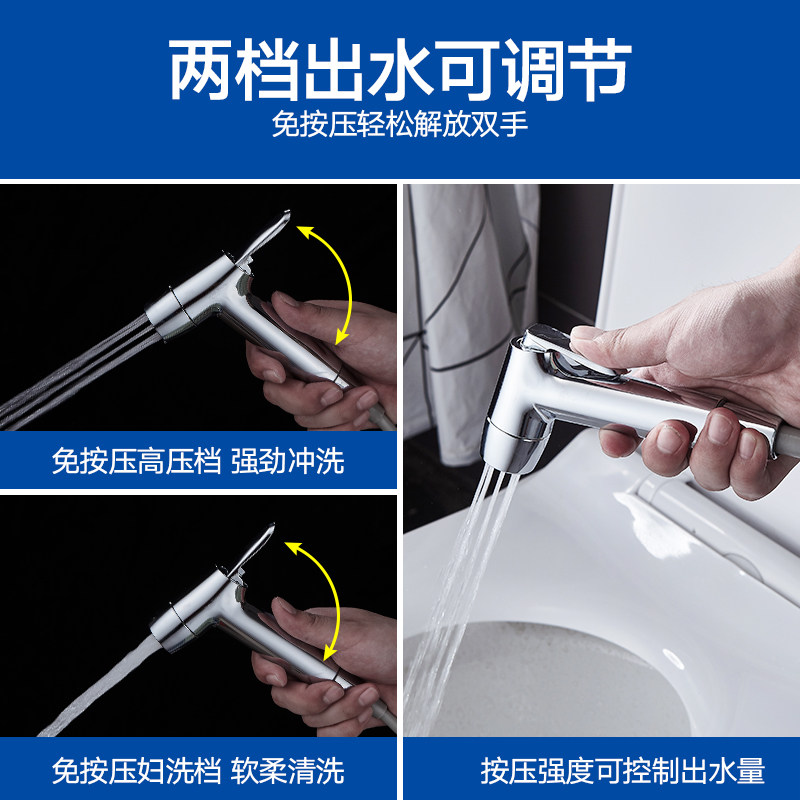 两档出水可调节
免按压轻松解放双手

免按压高压档 强劲冲洗

免按压妇洗档 软柔清洗

按压强度可控制出水量