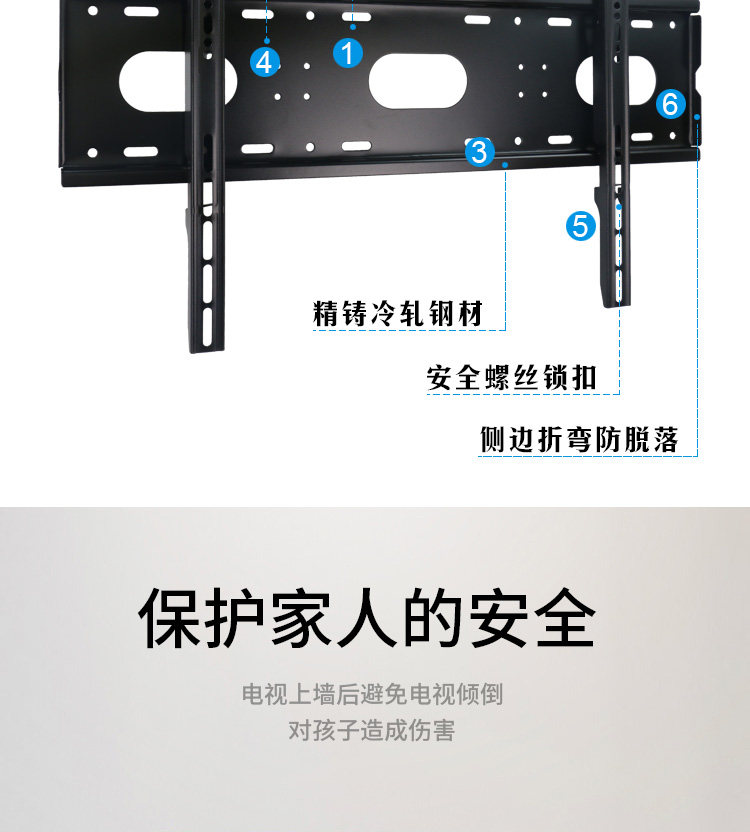 4
1
6
3
5
精铸冷轧钢材
安全螺丝锁扣
侧边折弯防脱落

保护家人的安全

电视上墙后避免电视倾倒
对孩子造成伤害