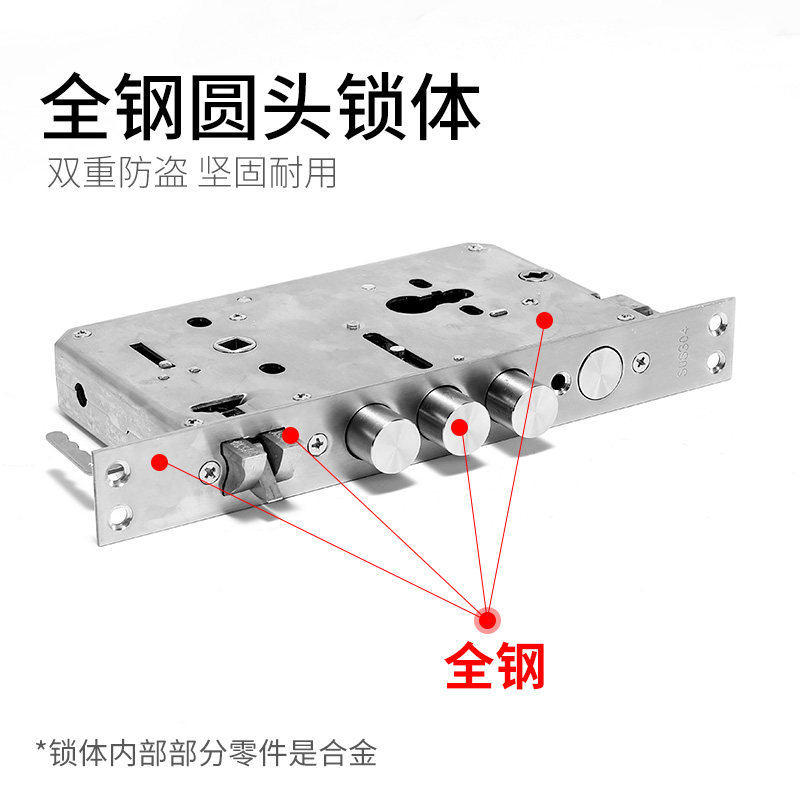 全钢圆头锁体
双重防盗 坚固耐用

SUS304

全钢

*锁体内部部分零件是合金