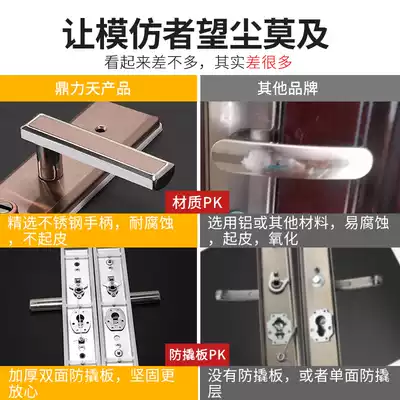 让模仿者望尘莫及

看起来差不多，其实差很多

鼎力天产品

其他品牌

材质PK

精选不锈钢手柄，耐腐蚀，不起皮

选用铝或其他材料，易腐蚀，起皮，氧化

防撬板PK

加厚双面防撬板，坚固更放心

没有防撬板，或者单面防撬层