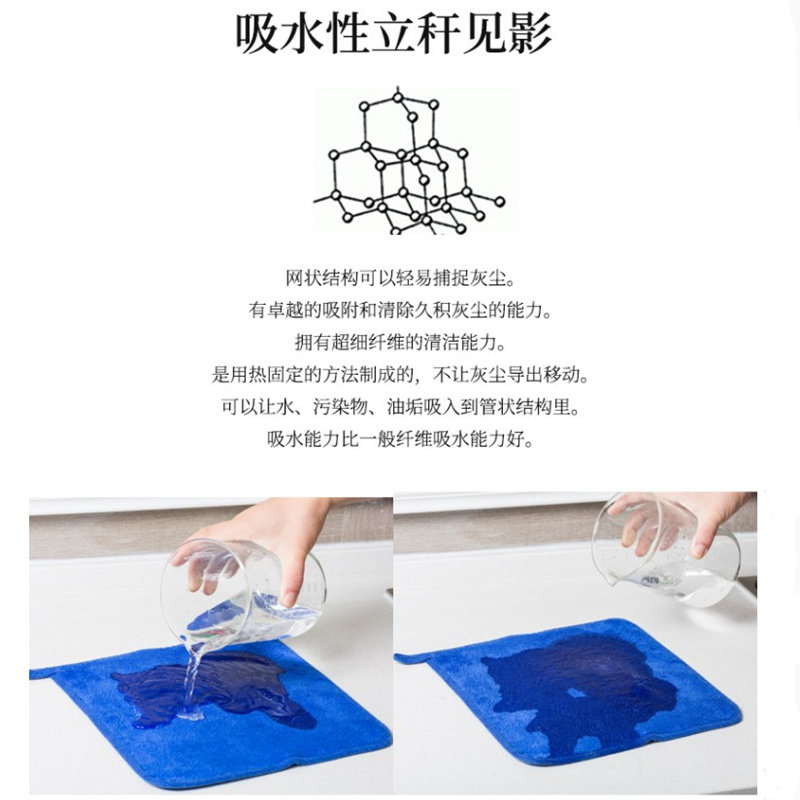 吸水性立秆见影

网状结构可以轻易捕捉灰尘。
有卓越的吸附和清除久积灰尘的能力。
拥有超细纤维的清洁能力。
是用热固定的方法制成的，不让灰尘导出移动。
可以让水、污染物、油垢吸入到管状结构里。
吸水能力比一般纤维吸水能力好。