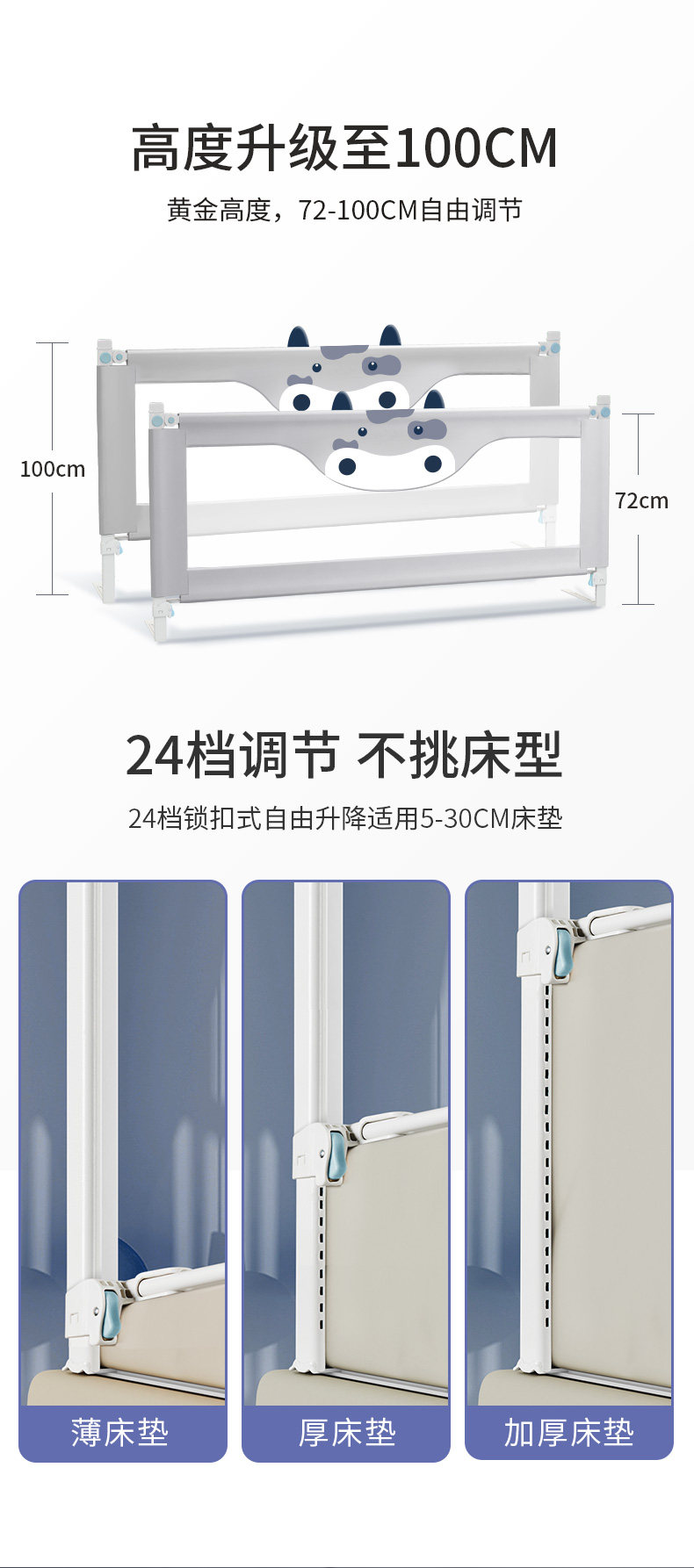 高度升级至100CM

黄金高度，72-100CM自由调节

100cm

72cm

24档调节 不挑床型

24档锁扣式自由升降适用5-30CM床垫

薄床垫

厚床垫

加厚床垫