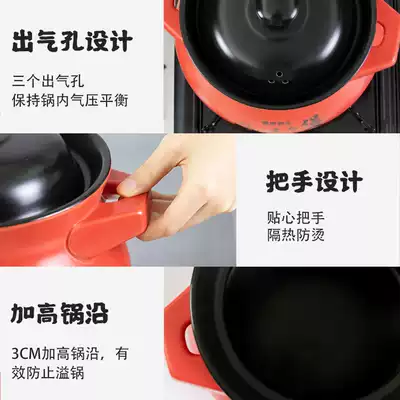 出气孔设计

三个出气孔
保持锅内气压平衡

把手设计

贴心把手
隔热防烫

加高锅沿

3CM加高锅沿，有效防止溢锅