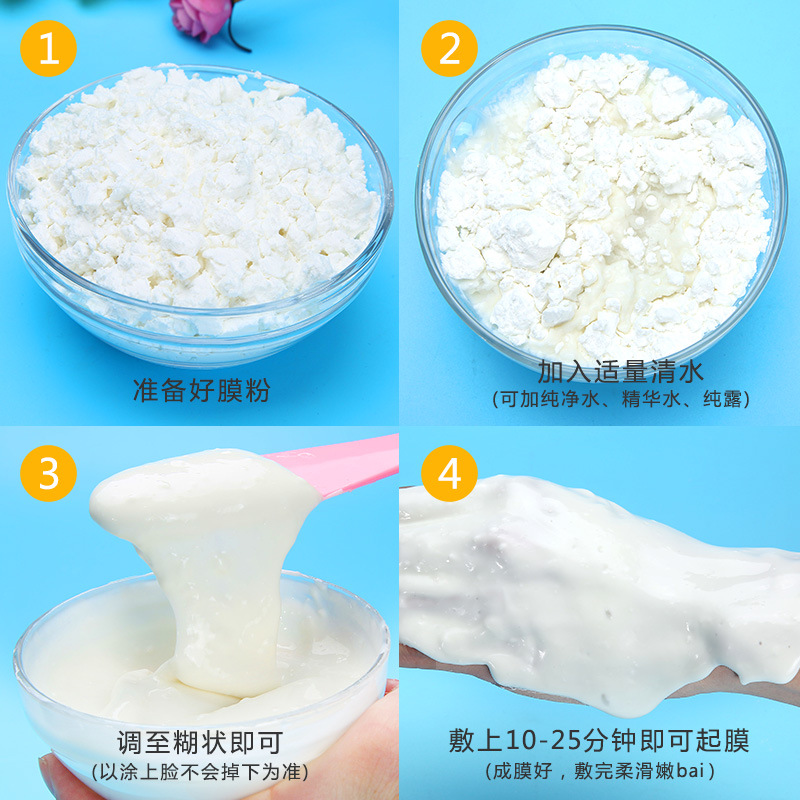 1

准备好膜粉

2

加入适量清水
(可加纯净水、精华水、纯露)

3

调至糊状即可
(以涂上脸不会掉下为准)

4

敷上10-25分钟即可起膜
(成膜好，敷完柔滑嫩bai)