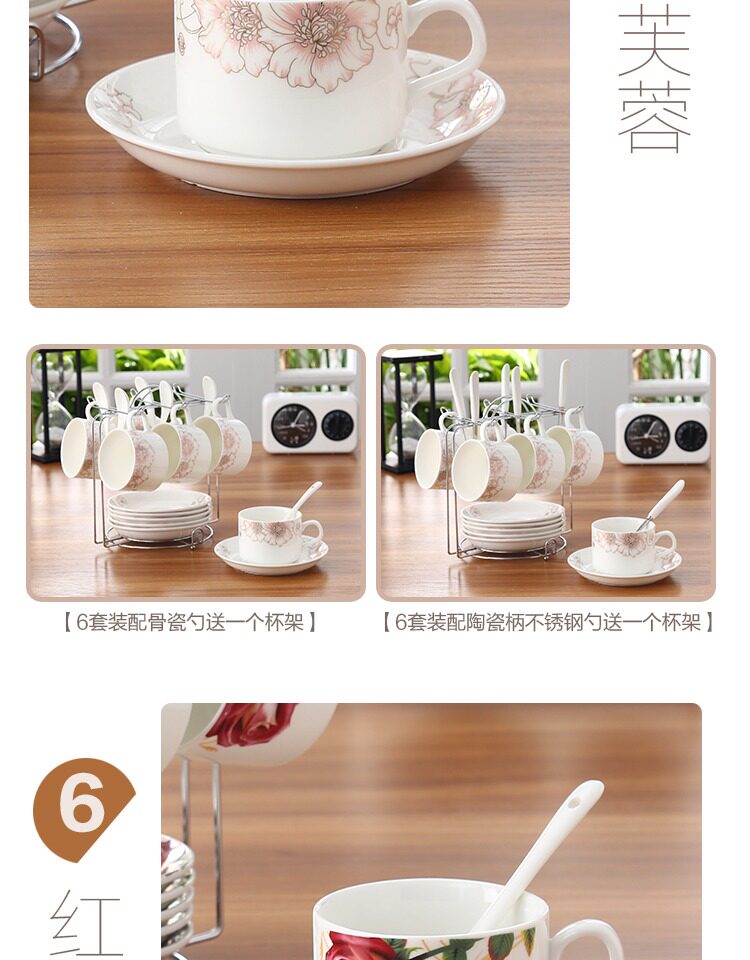 芙蓉

【6套装配骨瓷勺送一个杯架】

【6套装配陶瓷柄不锈钢勺送一个杯架】

6

红