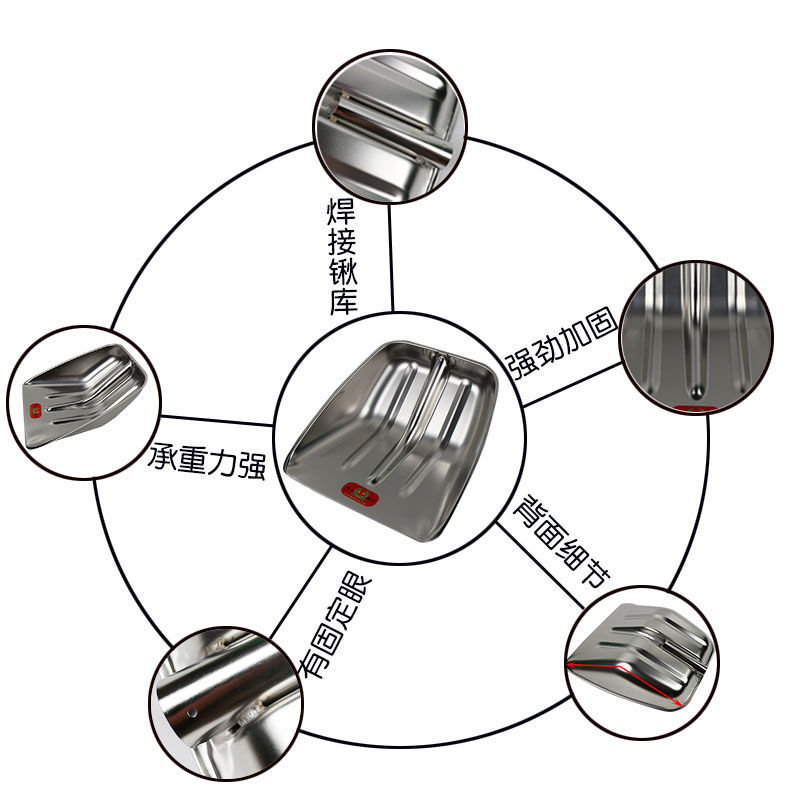 焊接锹库

强劲加固

背面细节

有固定眼

承重力强